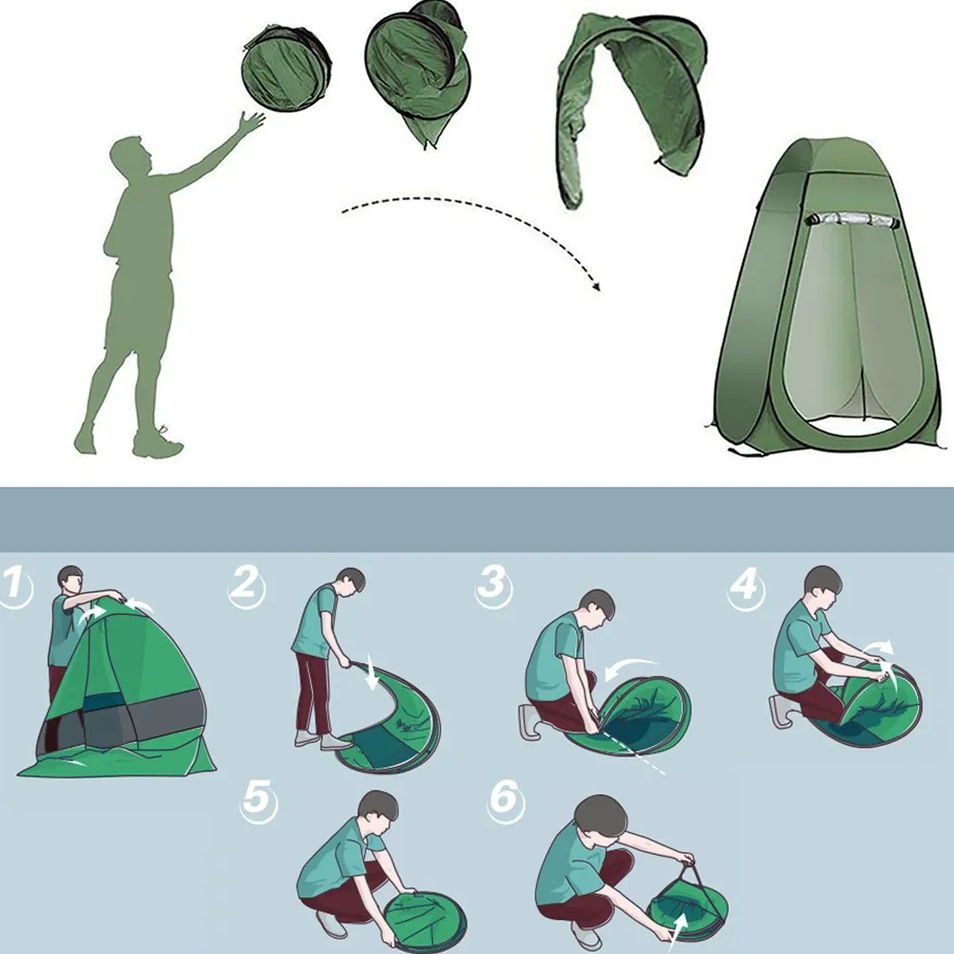 1

2

3

4

5

6